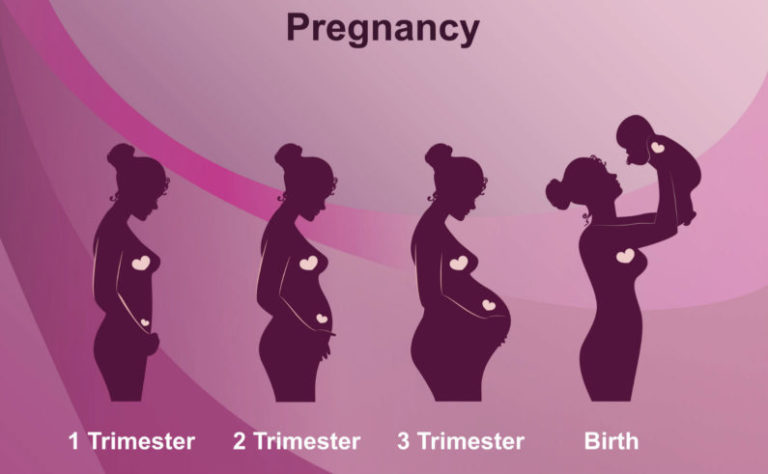 Pregnancy

1 Trimester

2 Trimester

3 Trimester

Birth